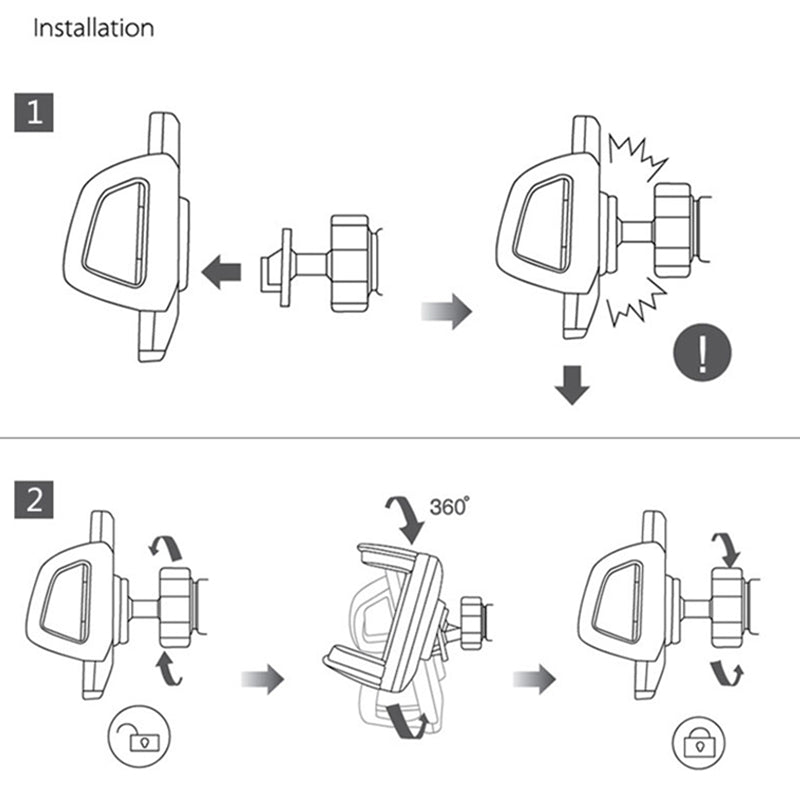 Installation

1

!

2

360°