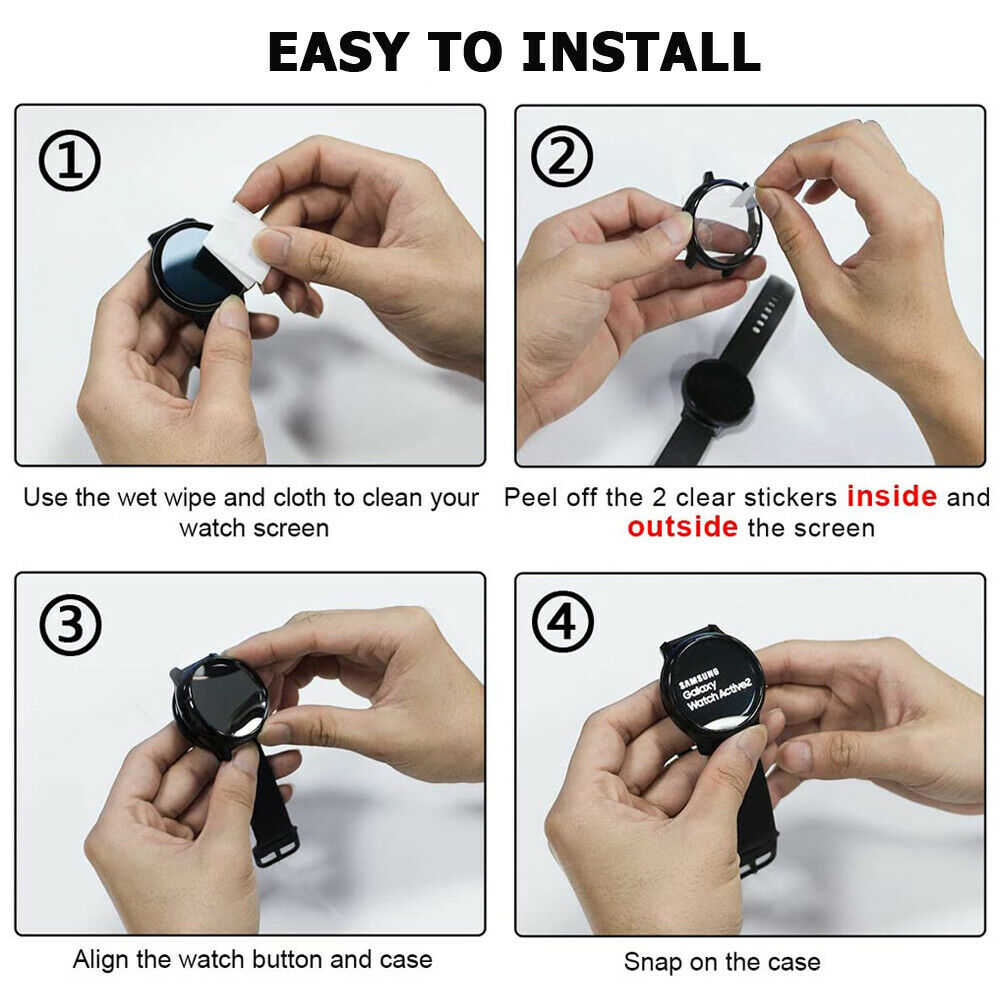 EASY TO INSTALL

①

Use the wet wipe and cloth to clean your watch screen

②

Peel off the 2 clear stickers inside and outside the screen

③

Align the watch button and case

④

SAMSUNG Galaxy Watch Active2

Snap on the case