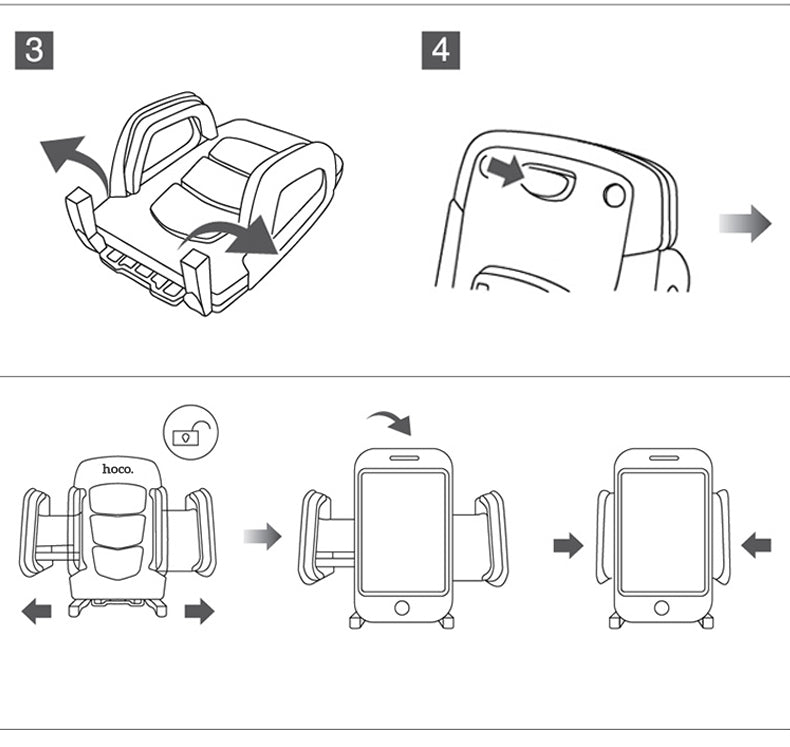 3

4

hoco.