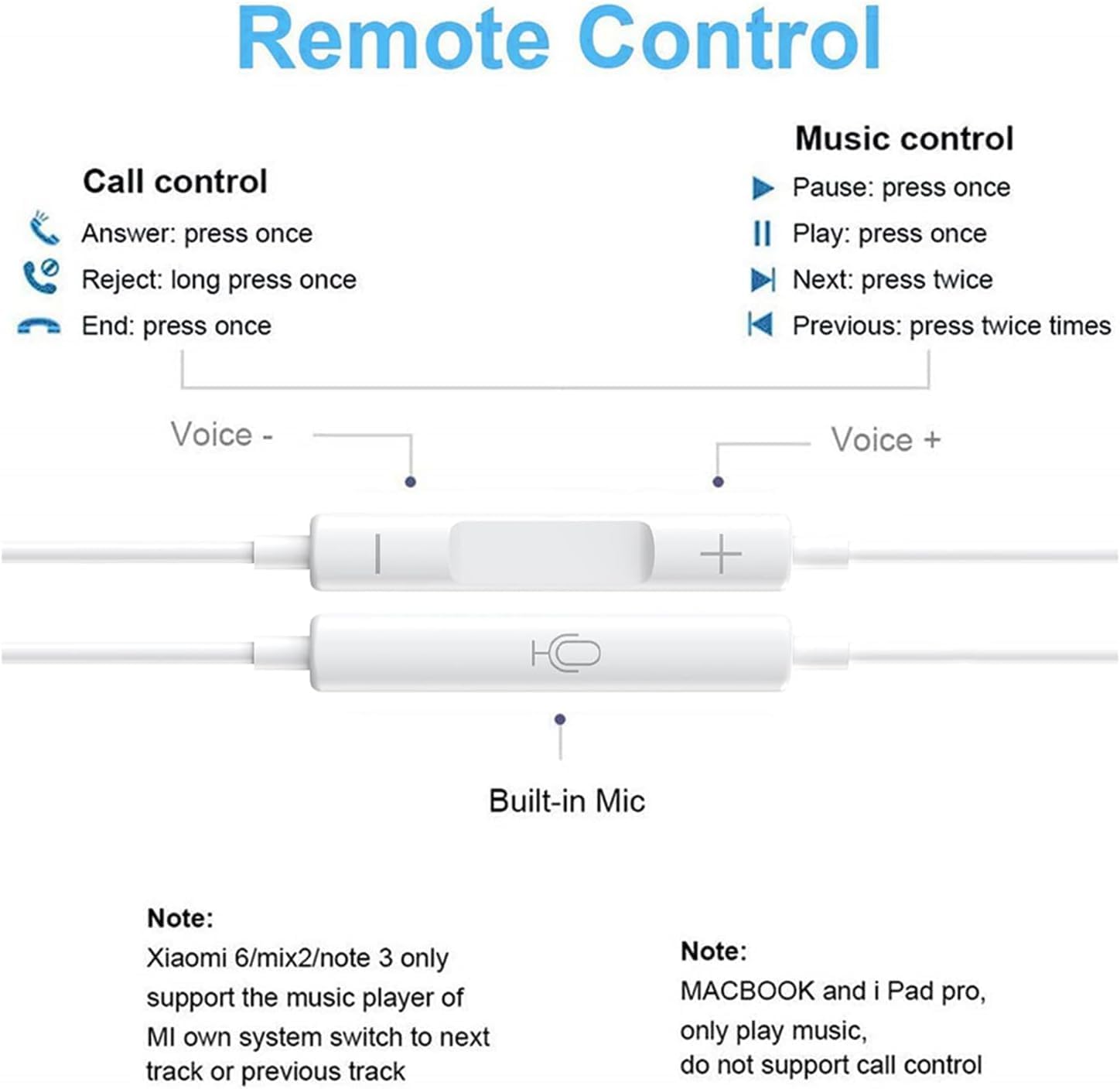 Remote Control

Call control
Answer: press once
Reject: long press once
End: press once

Music control
Pause: press once
Play: press once
Next: press twice
Previous: press twice times

Voice -

Voice +

Built-in Mic

Note:
Xiaomi 6/mix2/note 3 only support the music player of MI own system switch to next track or previous track

Note:
MACBOOK and i Pad pro, only play music, do not support call control